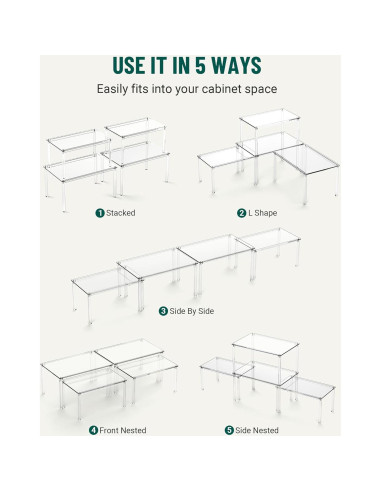 USE IT IN 5 WAYS

Easily fits into your cabinet space

1 Stacked

2 L Shape

3 Side By Side

4 Front Nested

5 Side Nested