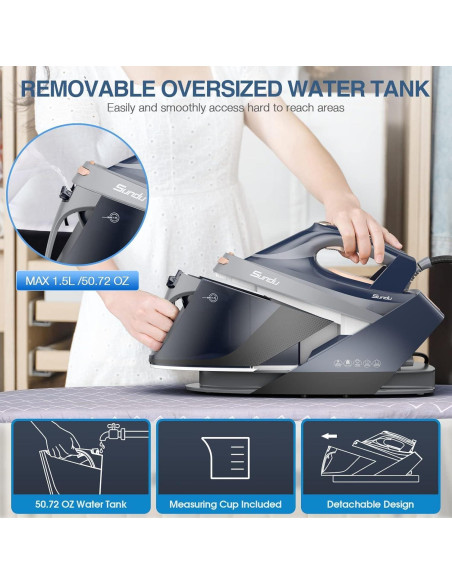 REMOVABLE OVERSIZED WATER TANK
Easily and smoothly access hard to reach areas

Sundu

MAX 1.5L /50.72 OZ

Sundu

Sundu

50.72 OZ Water Tank

Measuring Cup Included

Detachable Design