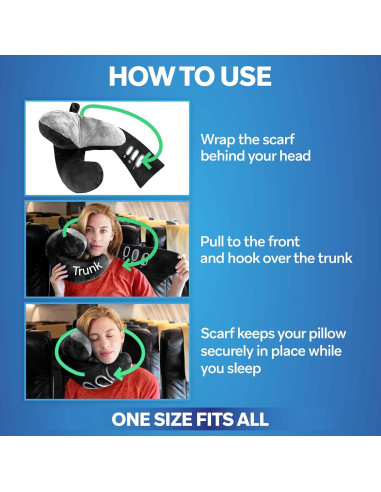 HOW TO USE

Wrap the scarf behind your head

Trunk

Pull to the front and hook over the trunk

Scarf keeps your pillow securely in place while you sleep

ONE SIZE FITS ALL