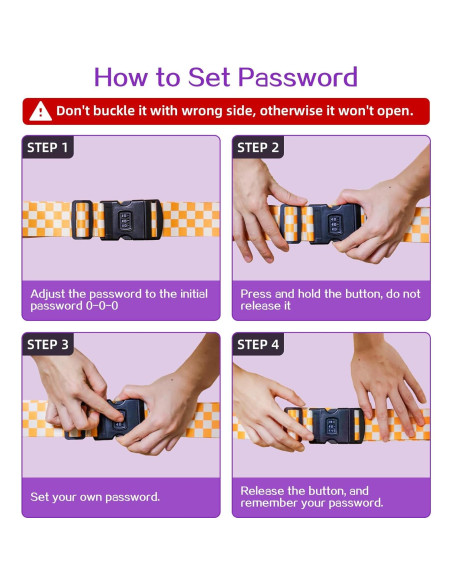 How to Set Password

Don't buckle it with wrong side, otherwise it won't open.

STEP 1

Adjust the password to the initial password 0-0-0

STEP 2

Press and hold the button, do not release it

STEP 3

Set your own password.

STEP 4

Release the button, and remember your password.