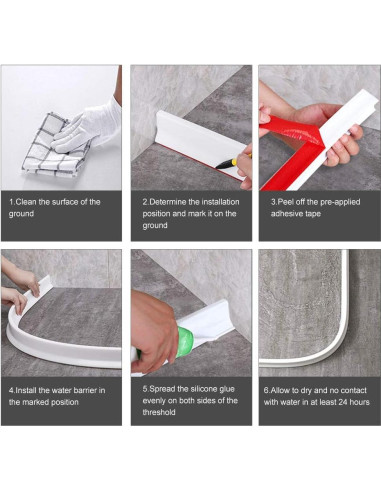 1.Clean the surface of the ground

2.Determine the installation position and mark it on the ground

3.Peel off the pre-applied adhesive tape

4.Install the water barrier in the marked position

5.Spread the silicone glue evenly on both sides of the threshold

6.Allow to dry and no contact with water in at least 24 hours