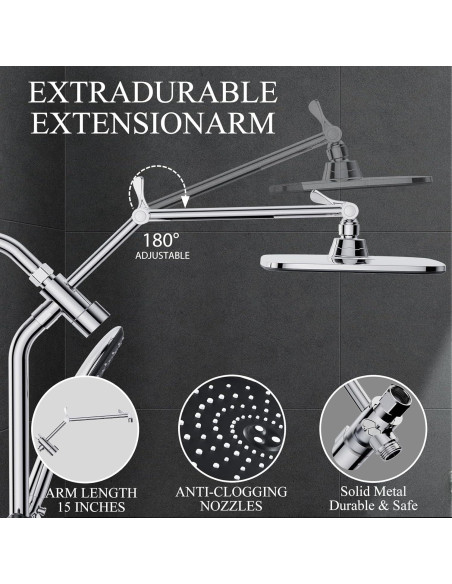 EXTRADURABLE EXTENSIONARM

180°
ADJUSTABLE

ARM LENGTH 15 INCHES

ANTI-CLOGGING NOZZLES

Solid Metal Durable & Safe