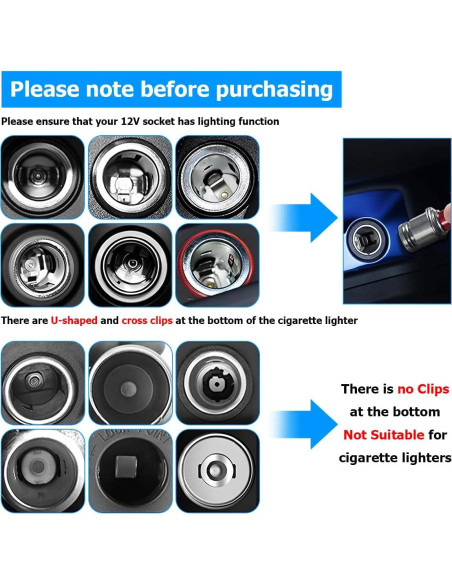 Please note before purchasing

Please ensure that your 12V socket has lighting function

There are U-shaped and cross clips at the bottom of the cigarette lighter

There is no Clips at the bottom Not Suitable for cigarette lighters