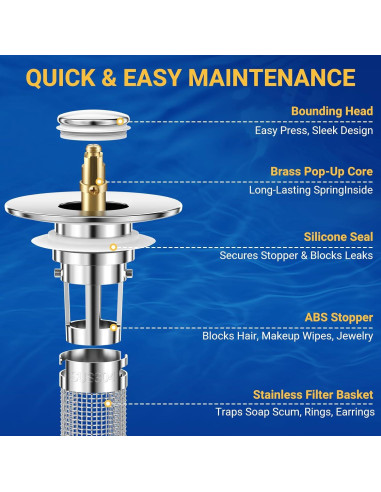 QUICK & EASY MAINTENANCE

Bounding Head
Easy Press, Sleek Design

Brass Pop-Up Core
Long-Lasting SpringInside

Silicone Seal
Secures Stopper & Blocks Leaks

ABS Stopper
Blocks Hair, Makeup Wipes, Jewelry

SUS304

Stainless Filter Basket
Traps Soap Scum, Rings, Earrings