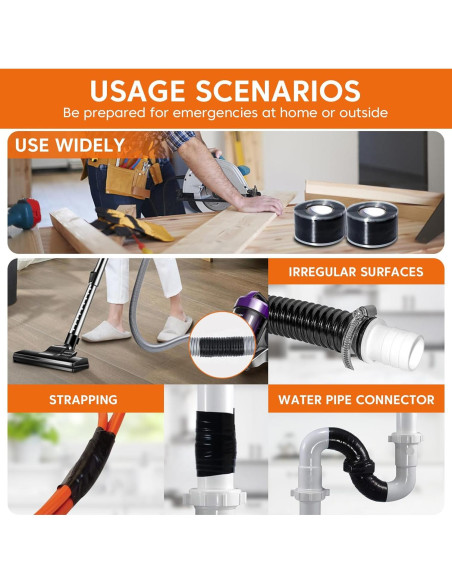 USAGE SCENARIOS
Be prepared for emergencies at home or outside

USE WIDELY

IRREGULAR SURFACES

STRAPPING

WATER PIPE CONNECTOR