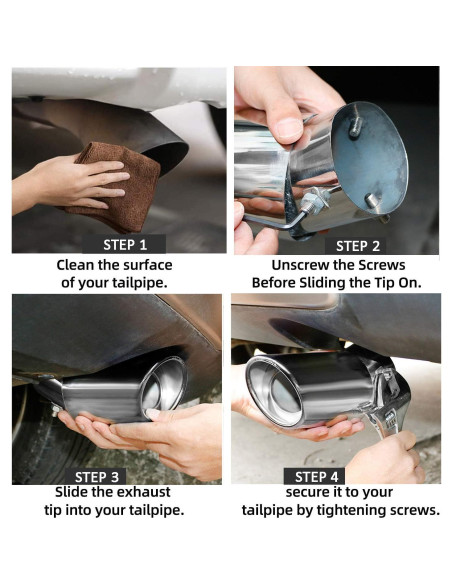 STEP 1
Clean the surface of your tailpipe.

STEP 2
Unscrew the Screws Before Sliding the Tip On.

STEP 3
Slide the exhaust tip into your tailpipe.

STEP 4
secure it to your tailpipe by tightening screws.