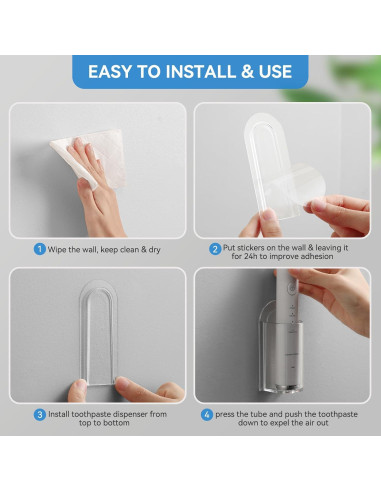 EASY TO INSTALL & USE

1 Wipe the wall, keep clean & dry

2 Put stickers on the wall & leaving it for 24h to improve adhesion

3 Install toothpaste dispenser from top to bottom

4 press the tube and push the toothpaste down to expel the air out