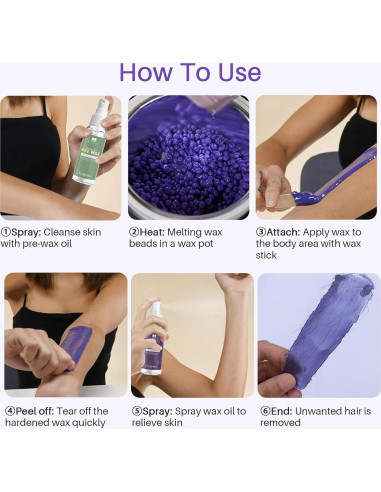 How To Use

①Spray: Cleanse skin with pre-wax oil

②Heat: Melting wax beads in a wax pot

③Attach: Apply wax to the body area with wax stick

④Peel off: Tear off the hardened wax quickly

⑤Spray: Spray wax oil to relieve skin

⑥End: Unwanted hair is removed