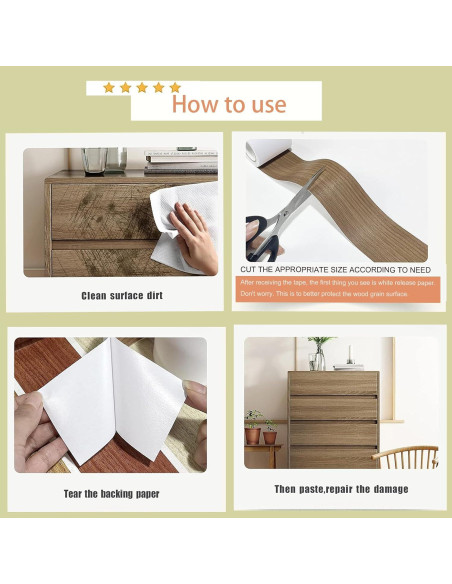 How to use

Clean surface dirt

CUT THE APPROPRIATE SIZE ACCORDING TO NEED

After receiving the tape, the first thing you see is white release paper. Don't worry. This is to better protect the wood grain surface.

Tear the backing paper

Then paste,repair the damage