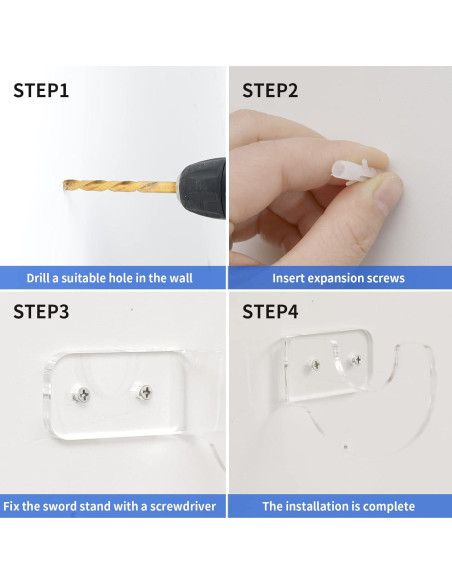 STEP1

Drill a suitable hole in the wall

STEP2

Insert expansion screws

STEP3

Fix the sword stand with a screwdriver

STEP4

The installation is complete