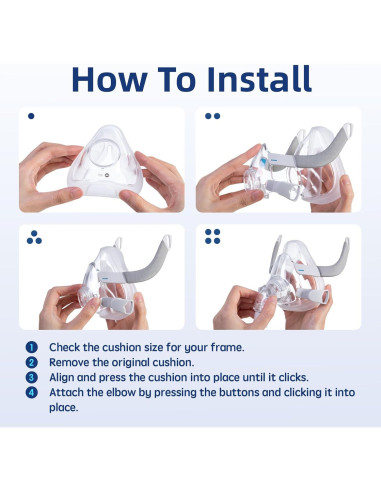 How To Install

1 Check the cushion size for your frame.
2 Remove the original cushion.
3 Align and press the cushion into place until it clicks.
4 Attach the elbow by pressing the buttons and clicking it into place.