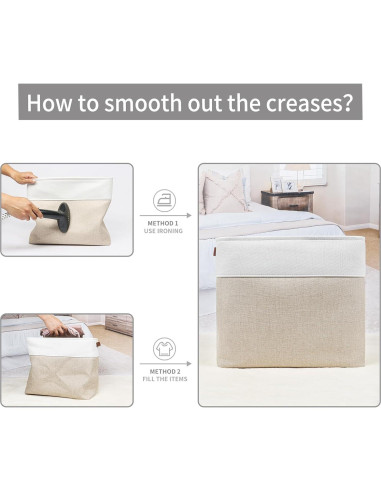 How to smooth out the creases?

METHOD 1
USE IRONING

METHOD 2
FILL THE ITEMS