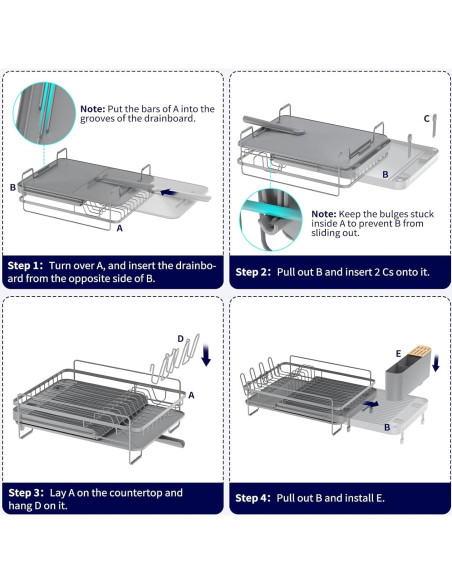 Note: Put the bars of A into the grooves of the drainboard.

B

A

Step 1: Turn over A, and insert the drainboard from the opposite side of B.

C

B

Note: Keep the bulges stuck inside A to prevent B from sliding out.

Step 2: Pull out B and insert 2 Cs onto it.

D

A

Step 3: Lay A on the countertop and hang D on it.

E

B

Step 4: Pull out B and install E.