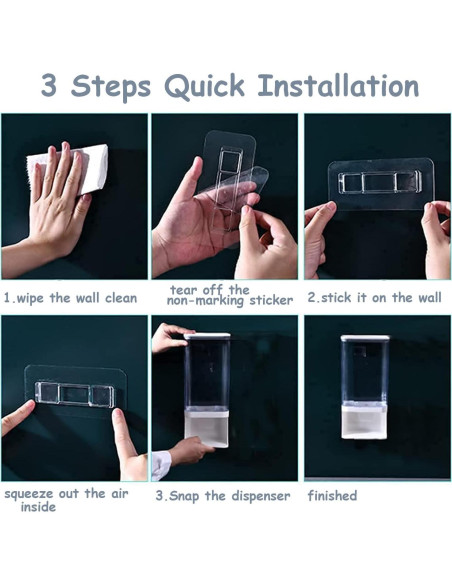 3 Steps Quick Installation

1.wipe the wall clean

tear off the non-marking sticker

2.stick it on the wall

squeeze out the air inside

3.Snap the dispenser

finished