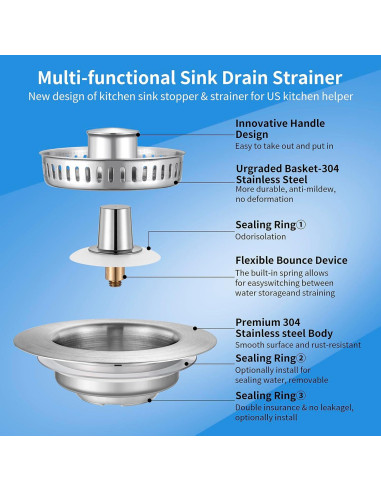 Multi-functional Sink Drain Strainer
New design of kitchen sink stopper & strainer for US kitchen helper

Innovative Handle Design
Easy to take out and put in

Urgraded Basket-304 Stainless Steel
More durable, anti-mildew, no deformation

Sealing Ring①
Odorisolation

Flexible Bounce Device
The built-in spring allows for easyswitching between water storageand straining

Premium 304 Stainless steel Body
Smooth surface and rust-resistant

Sealing Ring②
Optionally install for sealing water, removable

Sealing Ring③
Double insurance & no leakagel, optionally install