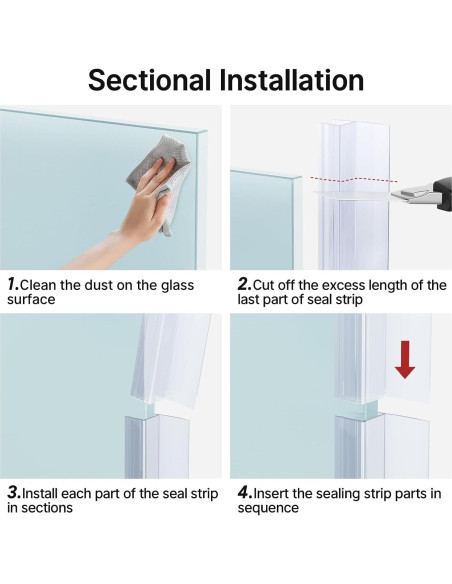 Sectional Installation

1.Clean the dust on the glass surface

2.Cut off the excess length of the last part of seal strip

3.Install each part of the seal strip in sections

4.Insert the sealing strip parts in sequence