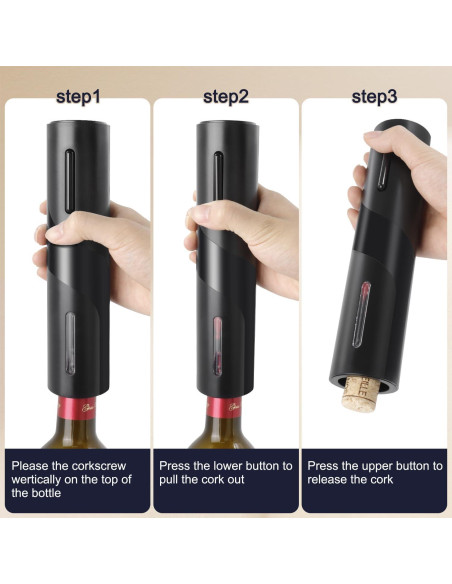 step1

Please the corkscrew wertically on the top of the bottle

step2

Press the lower button to pull the cork out

step3

Press the upper button to release the cork