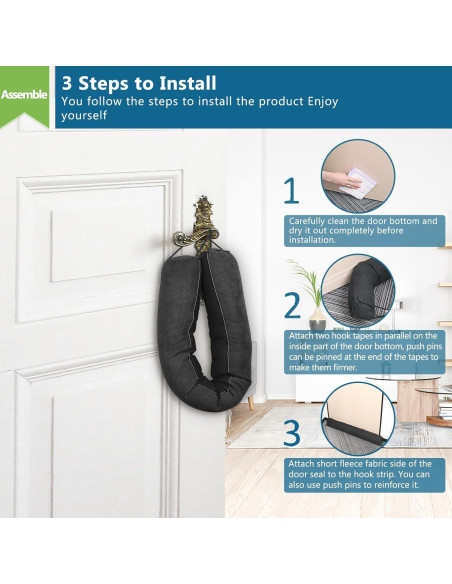 Assemble

3 Steps to Install

You follow the steps to install the product Enjoy yourself

1

Carefully clean the door bottom and dry it out completely before installation.

2

Attach two hook tapes in parallel on the inside part of the door bottom, push pins can be pinned at the end of the tapes to make them firmer.

3

Attach short fleece fabric side of the door seal to the hook strip. You can also use push pins to reinforce it.