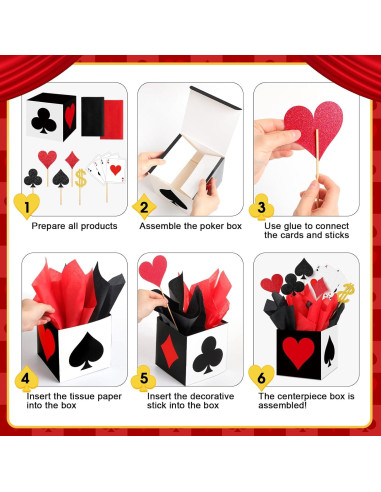 1
Prepare all products

2
Assemble the poker box

3
Use glue to connect the cards and sticks

4
Insert the tissue paper into the box

5
Insert the decorative stick into the box

6
The centerpiece box is assembled!