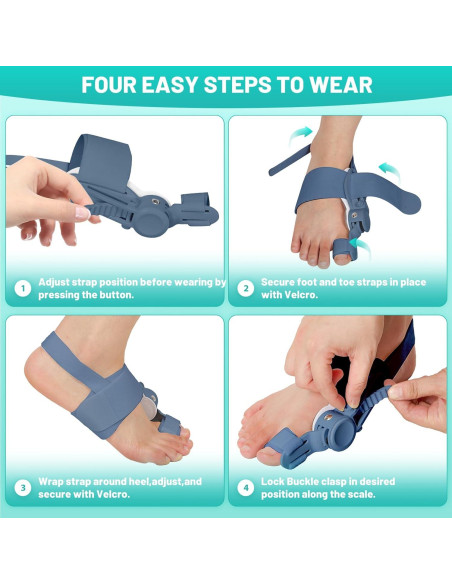 FOUR EASY STEPS TO WEAR

1 Adjust strap position before wearing by pressing the button.

2 Secure foot and toe straps in place with Velcro.

3 Wrap strap around heel,adjust,and secure with Velcro.

4 Lock Buckle clasp in desired position along the scale.