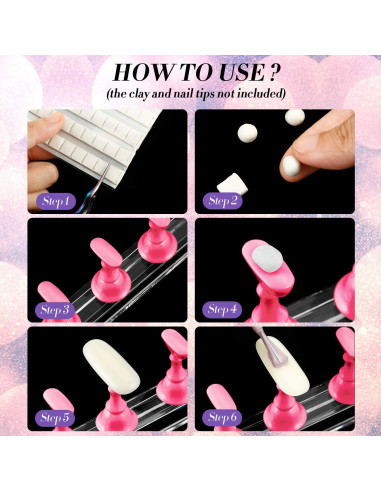 HOW TO USE ?
(the clay and nail tips not included)

Step 1

Step 2

Step 3

Step 4

Step 5

Step 6