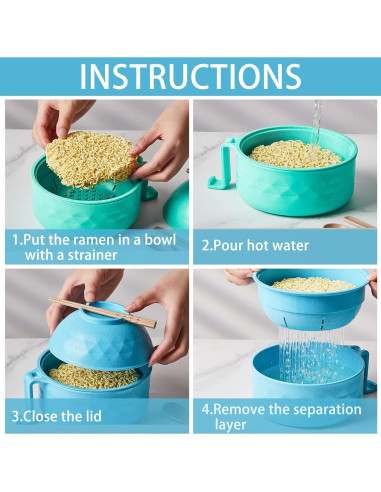 INSTRUCTIONS

1.Put the ramen in a bowl with a strainer

2.Pour hot water

3.Close the lid

4.Remove the separation layer