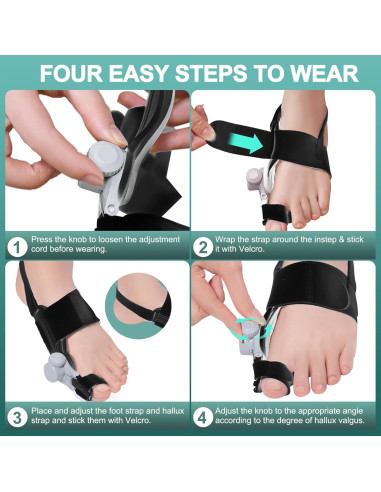 FOUR EASY STEPS TO WEAR

1 Press the knob to loosen the adjustment cord before wearing.

2 Wrap the strap around the instep & stick it with Velcro.

3 Place and adjust the foot strap and hallux strap and stick them with Velcro.

4 Adjust the knob to the appropriate angle according to the degree of hallux valgus.