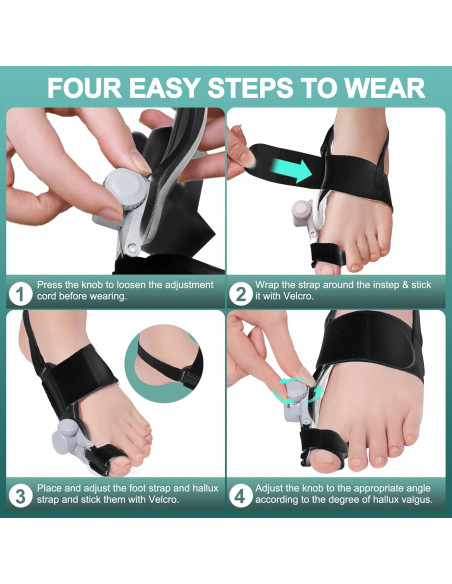 FOUR EASY STEPS TO WEAR

1 Press the knob to loosen the adjustment cord before wearing.

2 Wrap the strap around the instep & stick it with Velcro.

3 Place and adjust the foot strap and hallux strap and stick them with Velcro.

4 Adjust the knob to the appropriate angle according to the degree of hallux valgus.