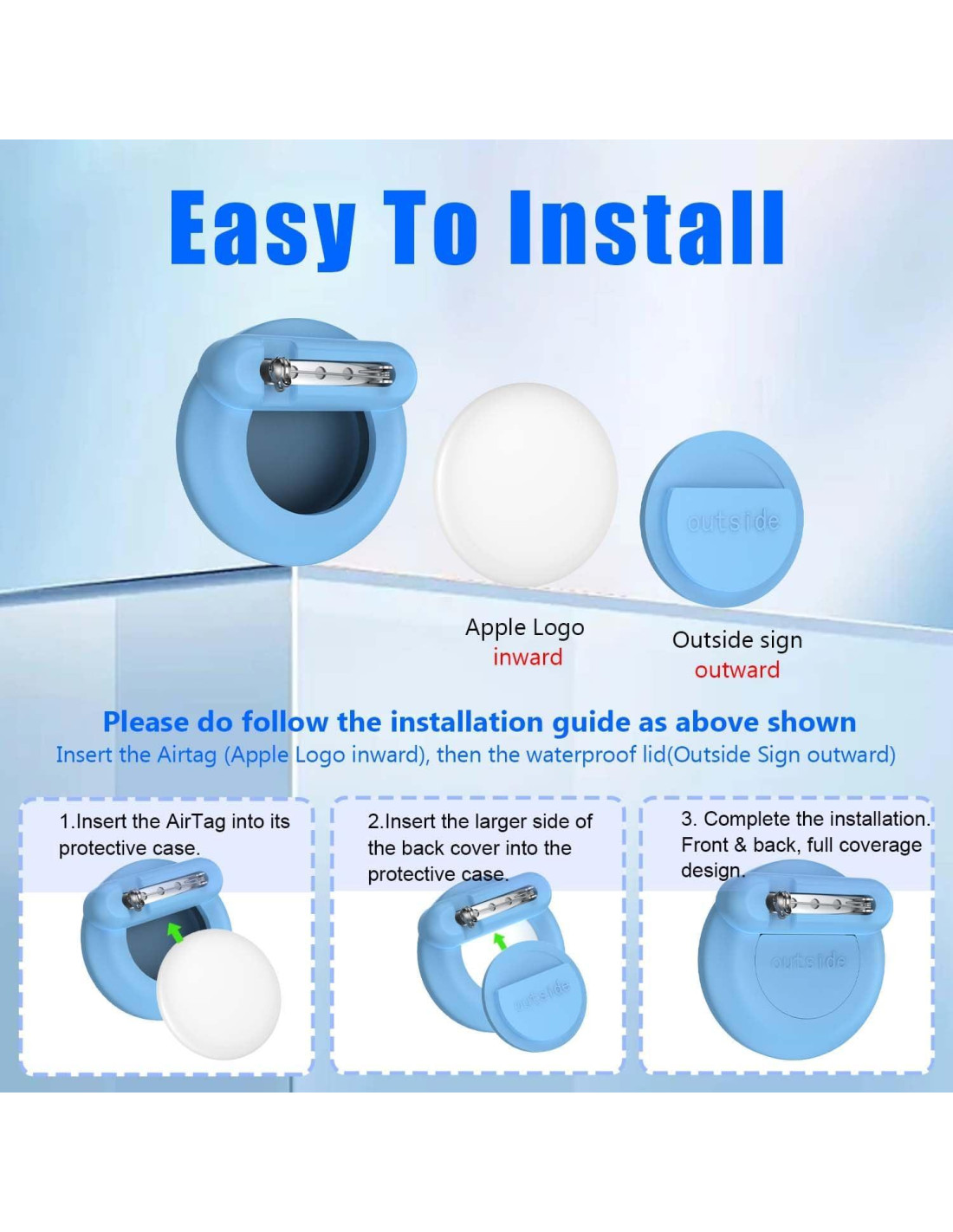 Easy To Install

outside

Apple Logo
inward

Outside sign
outward

Please do follow the installation guide as above shown
Insert the Airtag (Apple Logo inward), then the waterproof lid(Outside Sign outward)

1.Insert the AirTag into its protective case.

2.Insert the larger side of the back cover into the protective case.

outside

3. Complete the installation. Front & back, full coverage design.

outside