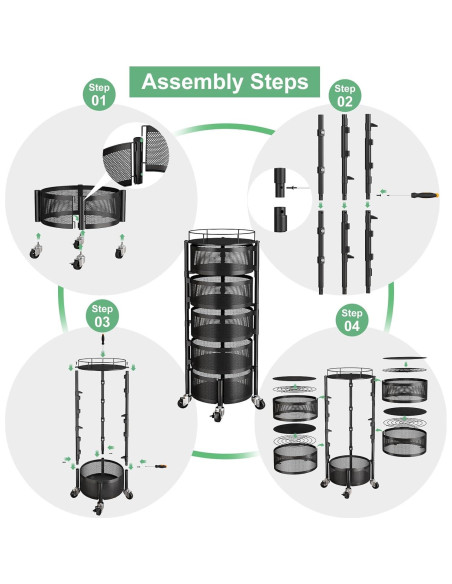 Assembly Steps

Step 01

Step 02

Step 03

Step 04