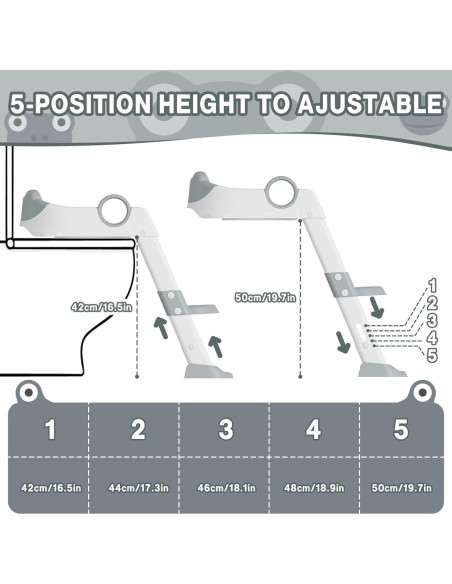 5-POSITION HEIGHT TO AJUSTABLE

42cm/16.5in

50cm/19.7in

1
2
3
4
5

| 1 | 2 | 3 | 4 | 5 |
|---|---|---|---|---|
| 42cm/16.5in | 44cm/17.3in | 46cm/18.1in | 48cm/18.9in | 50cm/19.7in |