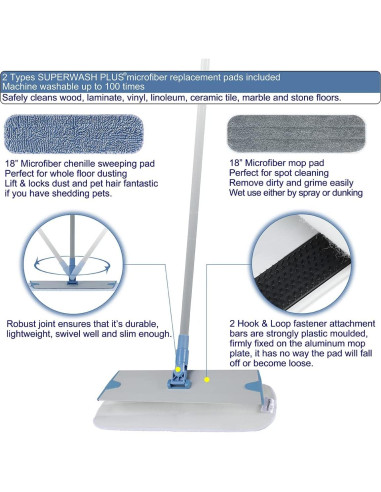 2 Types SUPERWASH PLUS® microfiber replacement pads included
Machine washable up to 100 times
Safely cleans wood, laminate, vinyl, linoleum, ceramic tile, marble and stone floors.

18" Microfiber chenille sweeping pad
Perfect for whole floor dusting
Lift & locks dust and pet hair fantastic if you have shedding pets.

18" Microfiber mop pad
Perfect for spot cleaning
Remove dirty and grime easily
Wet use either by spray or dunking

Robust joint ensures that it's durable, lightweight, swivel well and slim enough.

2 Hook & Loop fastener attachment bars are strongly plastic moulded, firmly fixed on the aluminum mop plate, it has no way the pad will fall off or become loose.