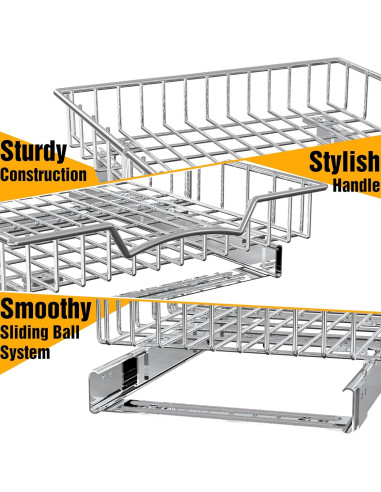 Sturdy
Construction

Stylish
Handle

Smoothy
Sliding Ball
System