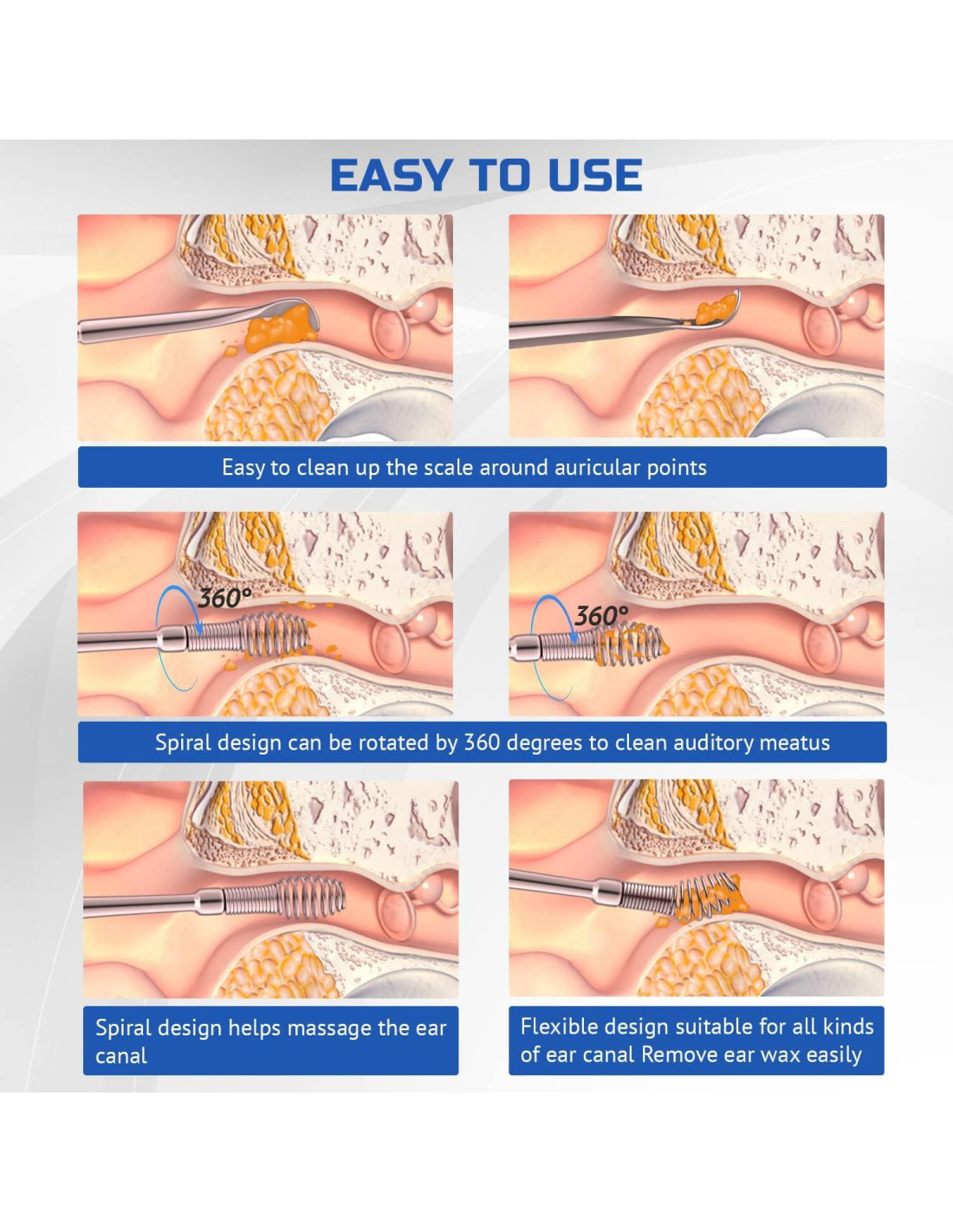 EASY TO USE

Easy to clean up the scale around auricular points

360°

360°

Spiral design can be rotated by 360 degrees to clean auditory meatus

Spiral design helps massage the ear canal

Flexible design suitable for all kinds of ear canal Remove ear wax easily