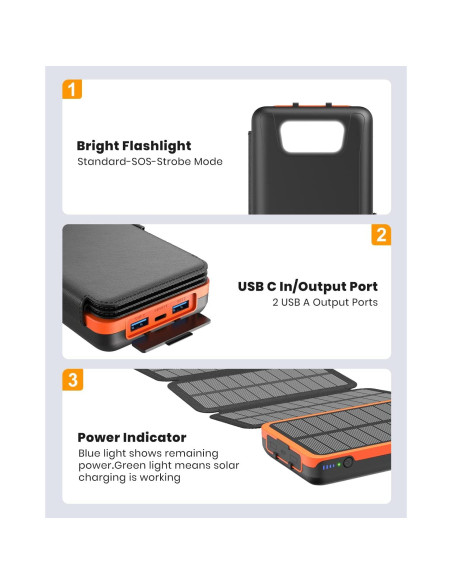 1

Bright Flashlight
Standard-SOS-Strobe Mode

2

USB C In/Output Port
2 USB A Output Ports

3

Power Indicator
Blue light shows remaining power.Green light means solar charging is working