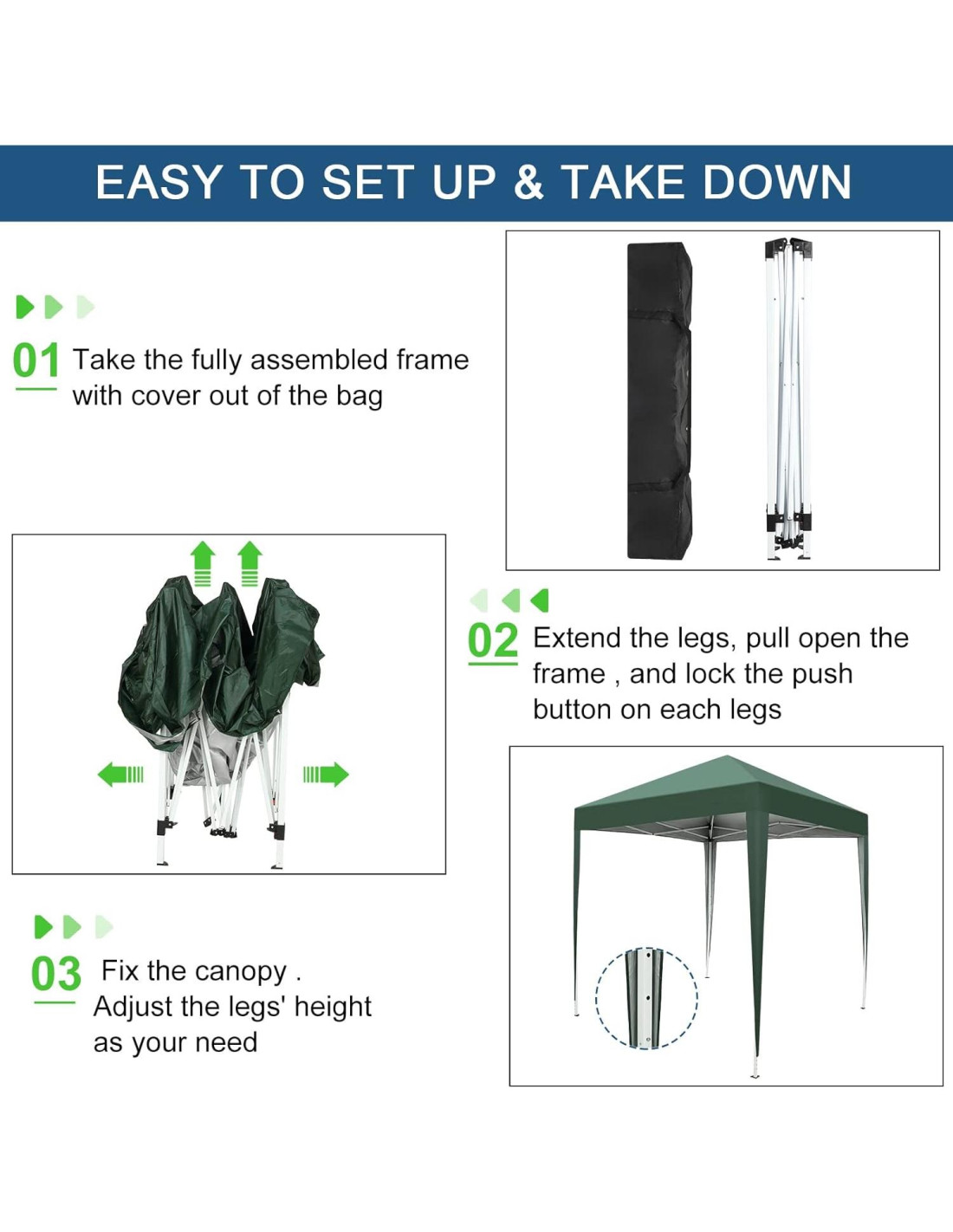 EASY TO SET UP & TAKE DOWN

01 Take the fully assembled frame with cover out of the bag

02 Extend the legs, pull open the frame , and lock the push button on each legs

03 Fix the canopy . Adjust the legs' height as your need