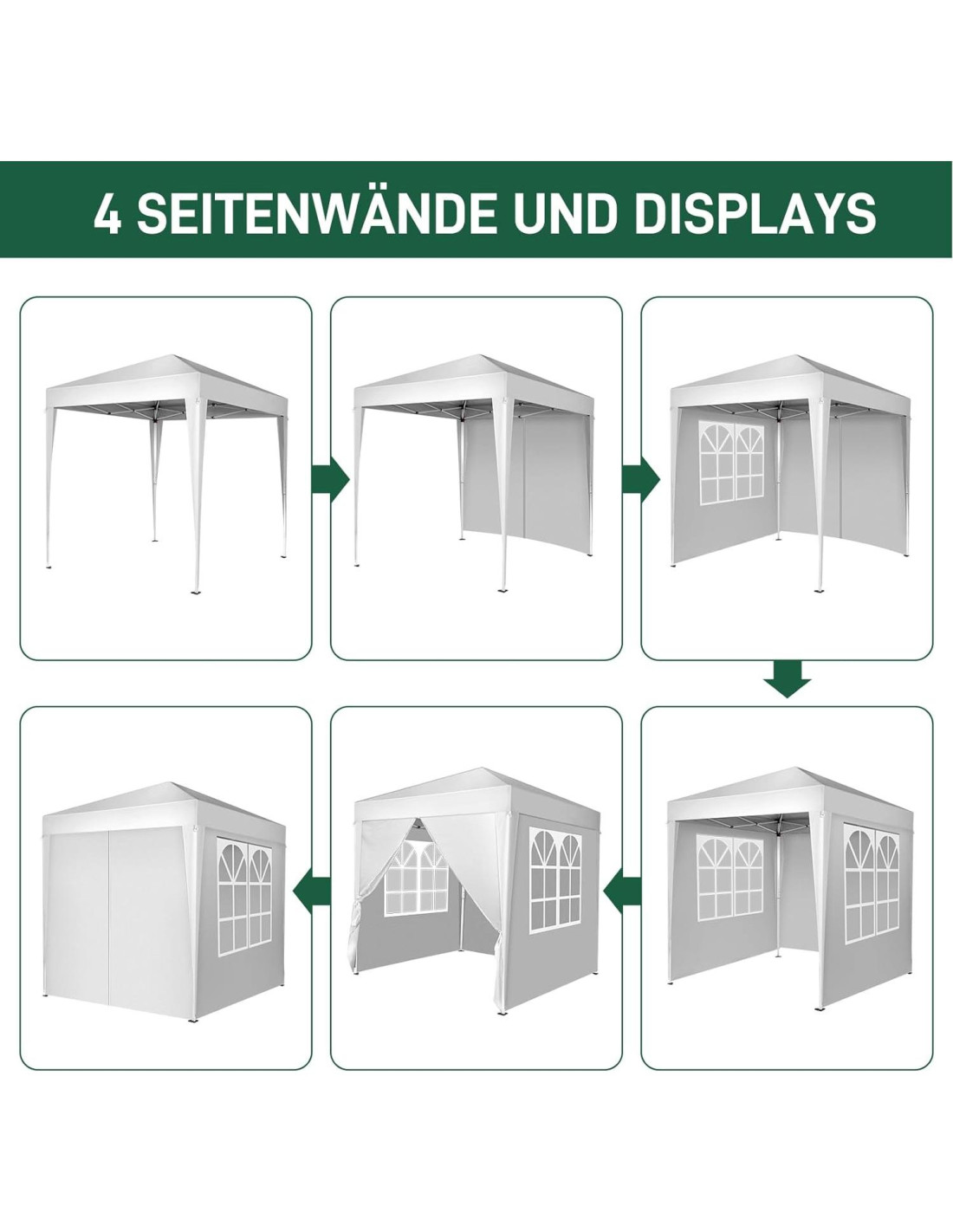 4 SEITENWÄNDE UND DISPLAYS