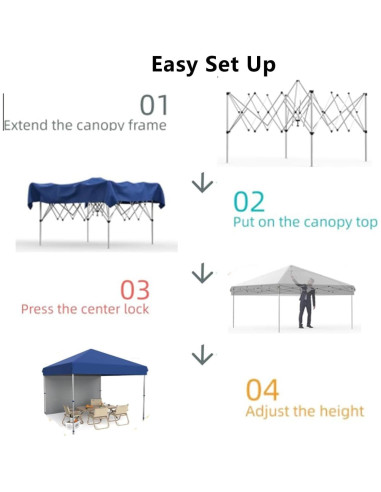 Easy Set Up

01
Extend the canopy frame

02
Put on the canopy top

03
Press the center lock

04
Adjust the height