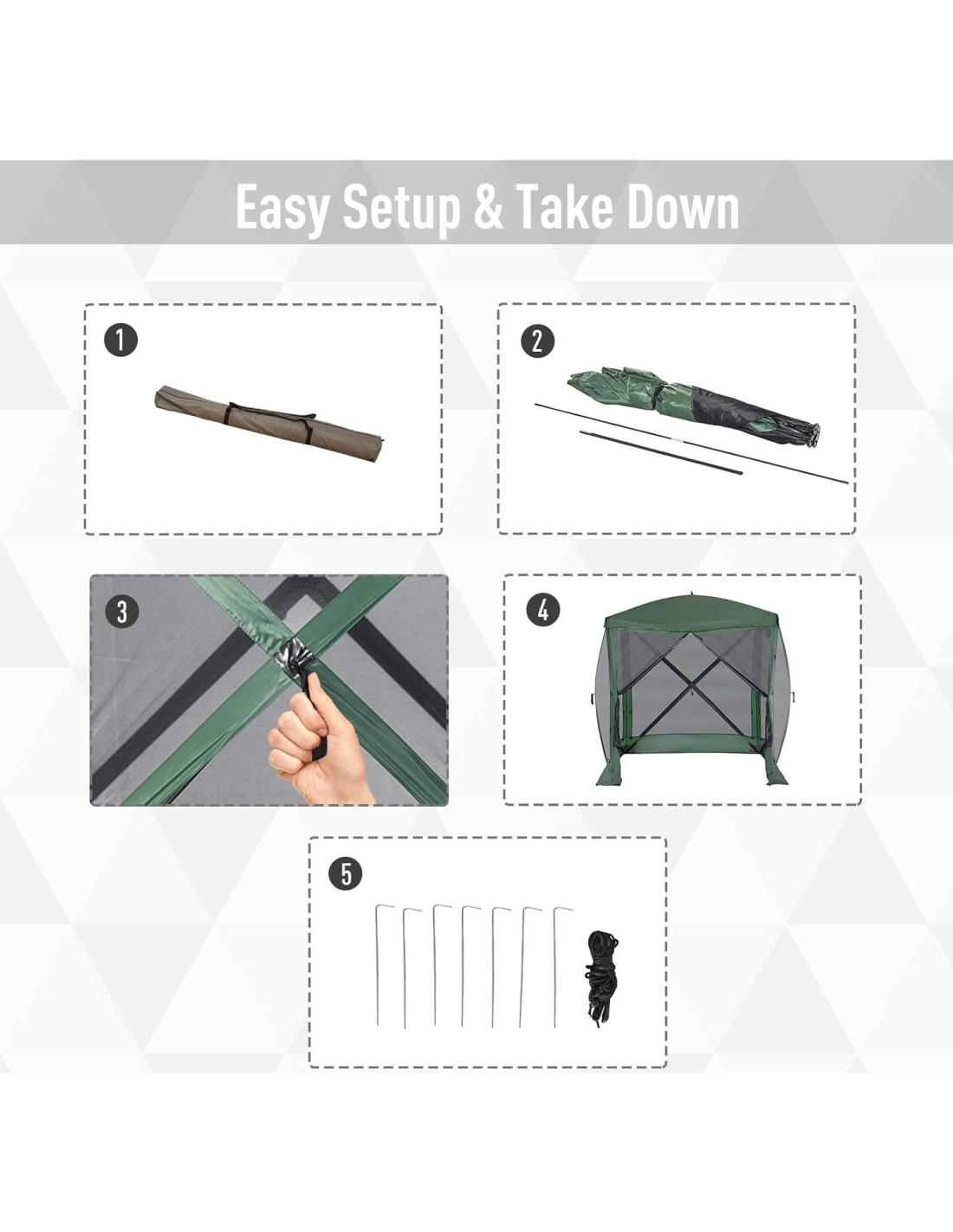 Easy Setup & Take Down

1

2

3

4

5