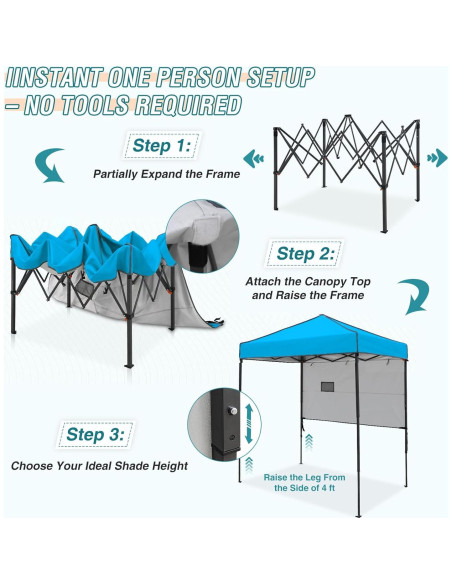 IINSTANT ONE PERSON SETUP – NO TOOLS REQUIRED

Step 1:

Partially Expand the Frame

Step 2:

Attach the Canopy Top and Raise the Frame

Step 3:

Choose Your Ideal Shade Height

Raise the Leg From the Side of 4 ft