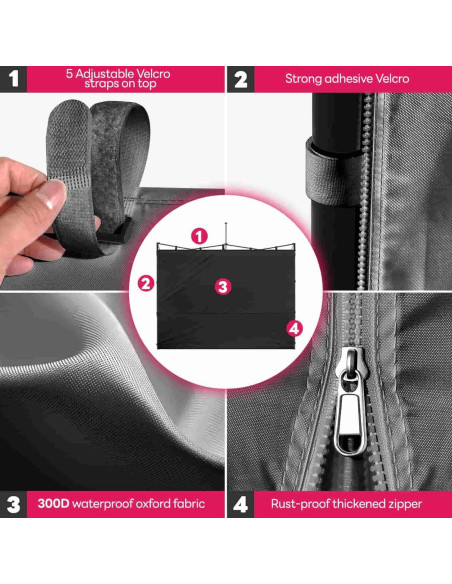 1 5 Adjustable Velcro straps on top

2 Strong adhesive Velcro

1

2

3

4

3 300D waterproof oxford fabric

4 Rust-proof thickened zipper