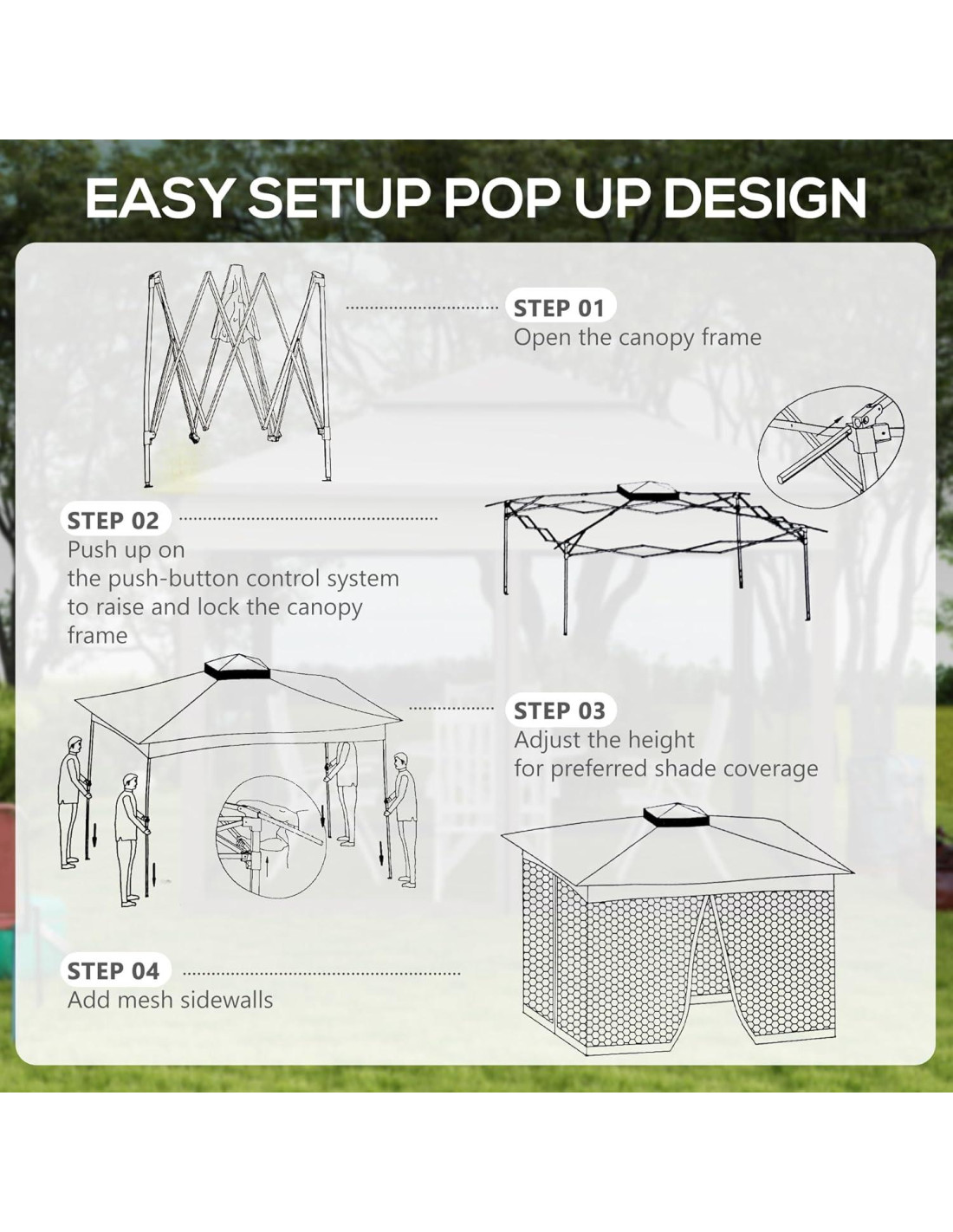 EASY SETUP POP UP DESIGN

STEP 01
Open the canopy frame

STEP 02
Push up on the push-button control system to raise and lock the canopy frame

STEP 03
Adjust the height for preferred shade coverage

STEP 04
Add mesh sidewalls