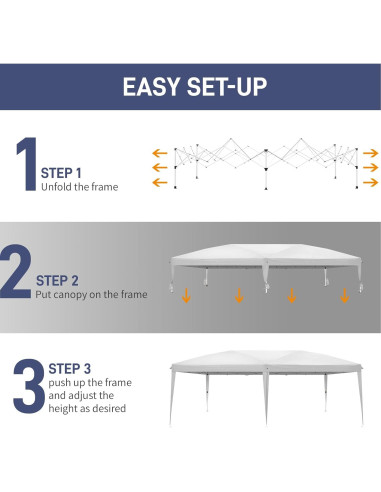 EASY SET-UP

1
STEP 1
Unfold the frame

2
STEP 2
Put canopy on the frame

3
STEP 3
push up the frame and adjust the height as desired