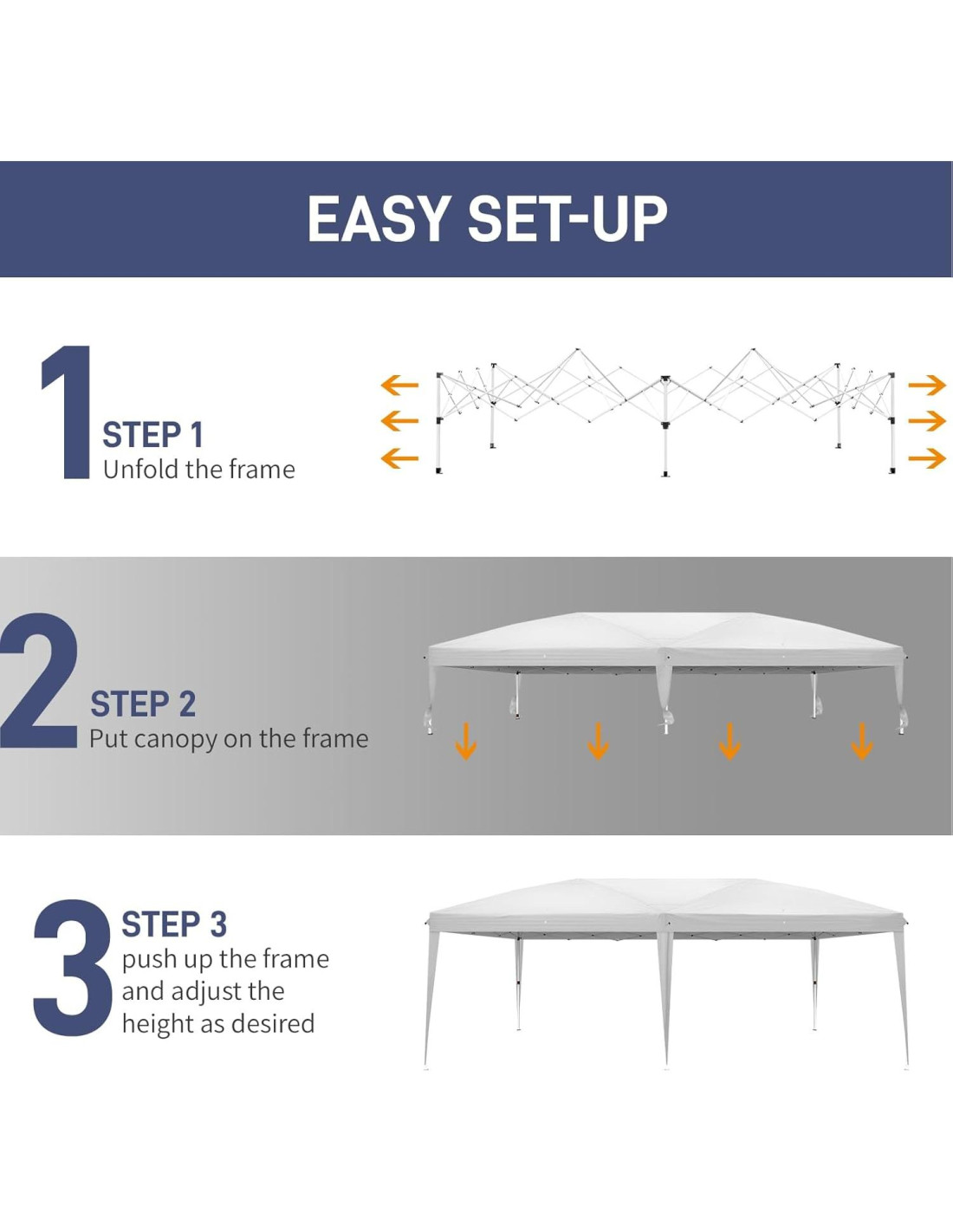 EASY SET-UP

1
STEP 1
Unfold the frame

2
STEP 2
Put canopy on the frame

3
STEP 3
push up the frame and adjust the height as desired