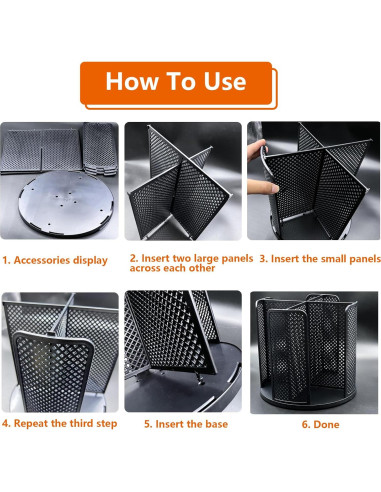 How To Use

1. Accessories display

2. Insert two large panels across each other

3. Insert the small panels

4. Repeat the third step

5. Insert the base

6. Done