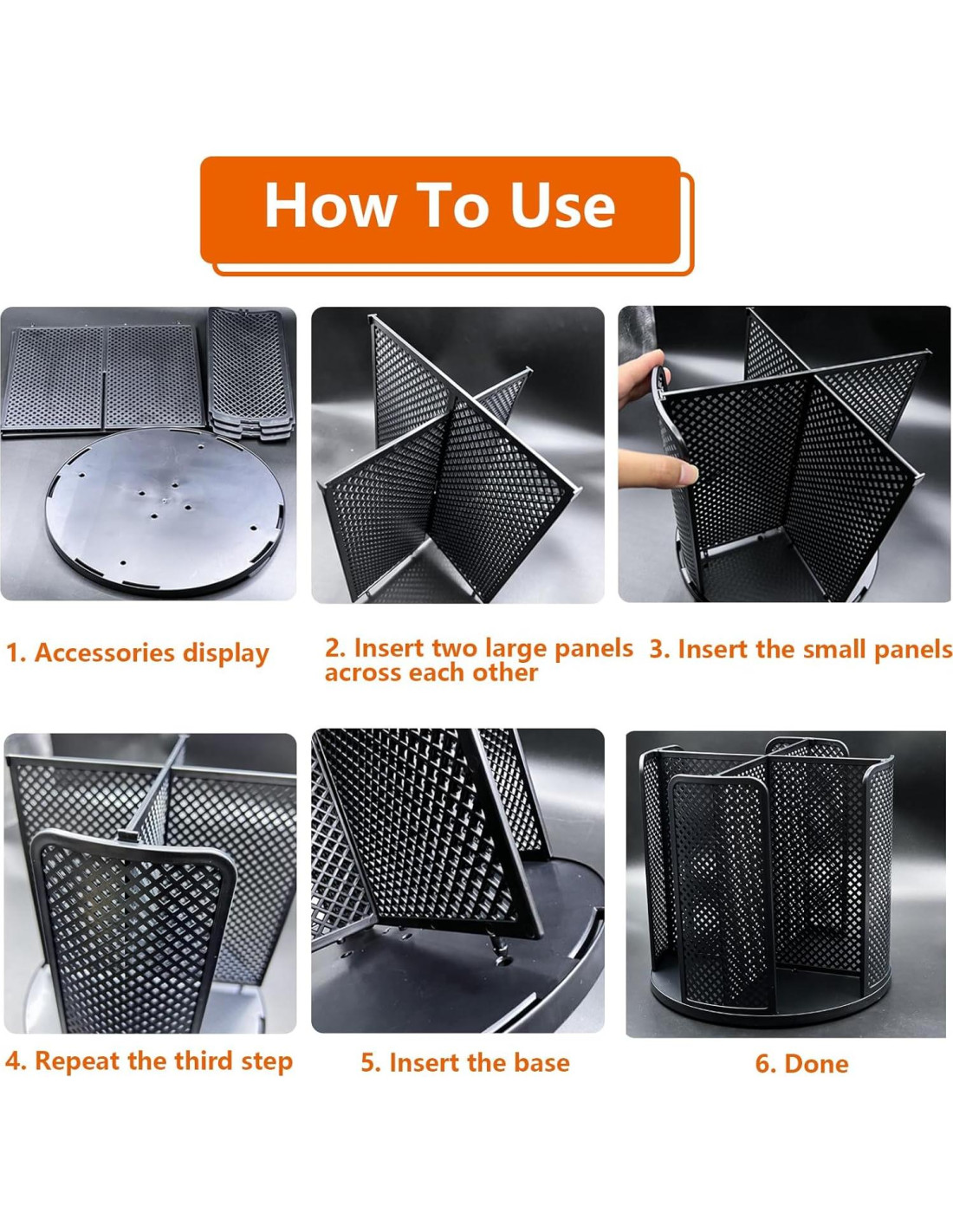 How To Use

1. Accessories display

2. Insert two large panels across each other

3. Insert the small panels

4. Repeat the third step

5. Insert the base

6. Done