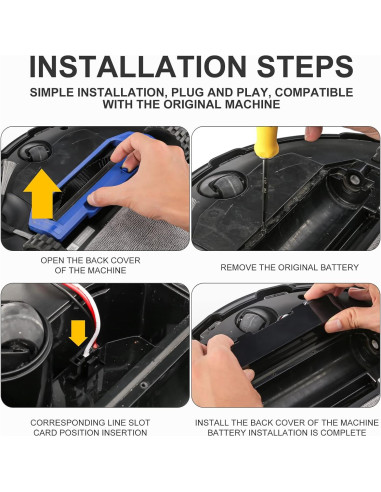 INSTALLATION STEPS

SIMPLE INSTALLATION, PLUG AND PLAY, COMPATIBLE WITH THE ORIGINAL MACHINE

OPEN THE BACK COVER OF THE MACHINE

REMOVE THE ORIGINAL BATTERY

CORRESPONDING LINE SLOT CARD POSITION INSERTION

INSTALL THE BACK COVER OF THE MACHINE BATTERY INSTALLATION IS COMPLETE