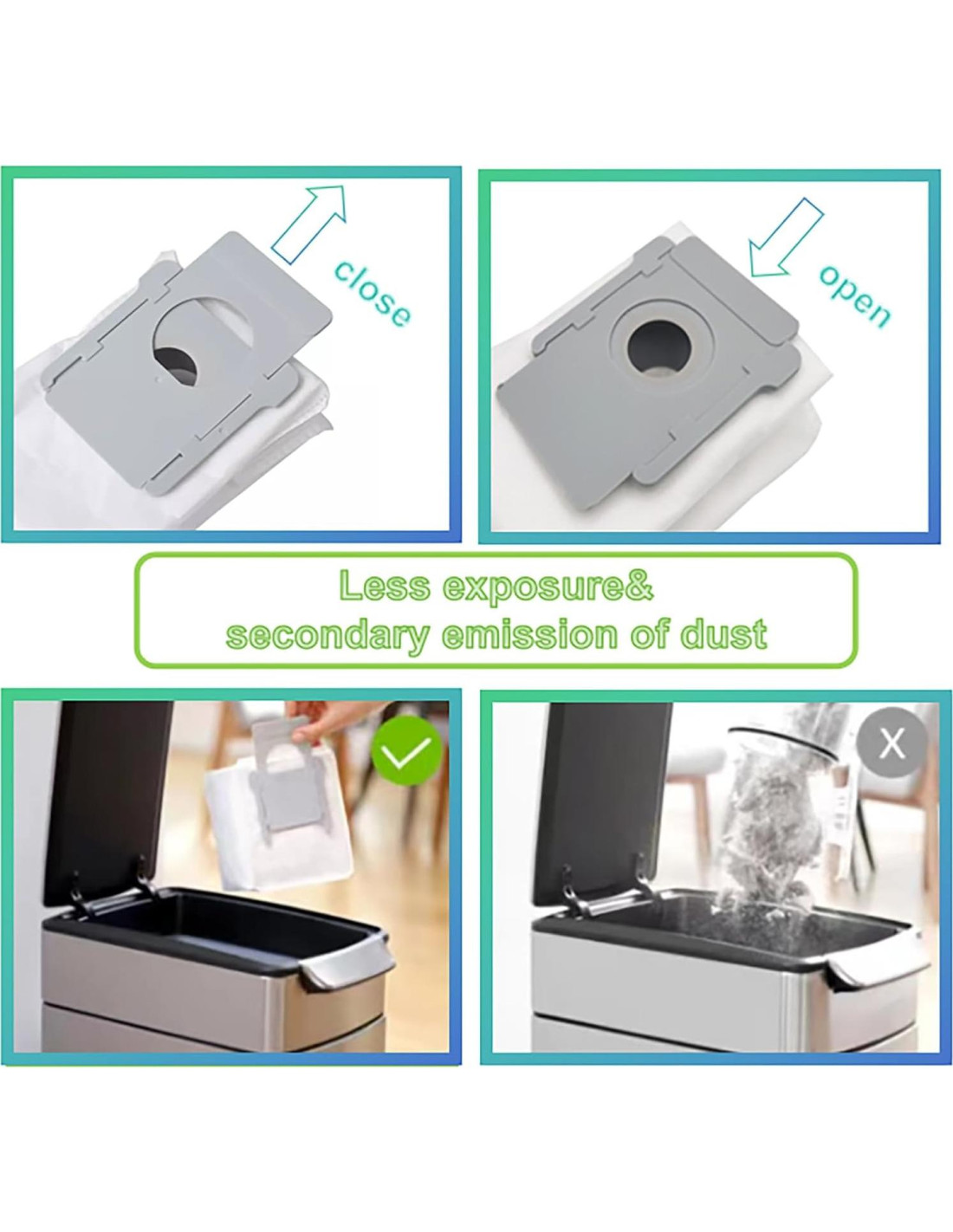 close

open

Less exposure&
secondary emission of dust

X