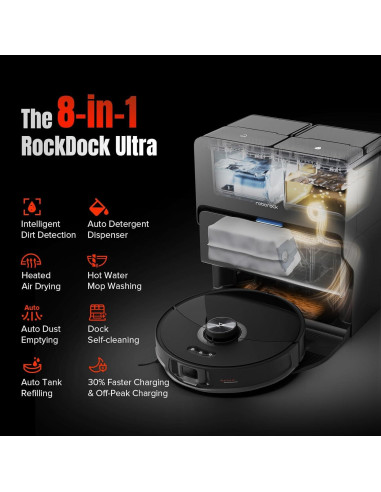 The 8-in-1
RockDock Ultra

Intelligent Dirt Detection

Auto Detergent Dispenser

Heated Air Drying

Hot Water Mop Washing

Auto

Auto Dust Emptying

Dock Self-cleaning

Auto Tank Refilling

30% Faster Charging & Off-Peak Charging

roborock