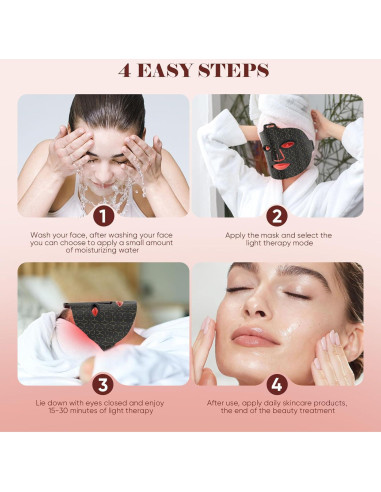 4 EASY STEPS

1

Wash your face, after washing your face you can choose to apply a small amount of moisturizing water

2

Apply the mask and select the light therapy mode

3

Lie down with eyes closed and enjoy 15-30 minutes of light therapy

4

After use, apply daily skincare products, the end of the beauty treatment